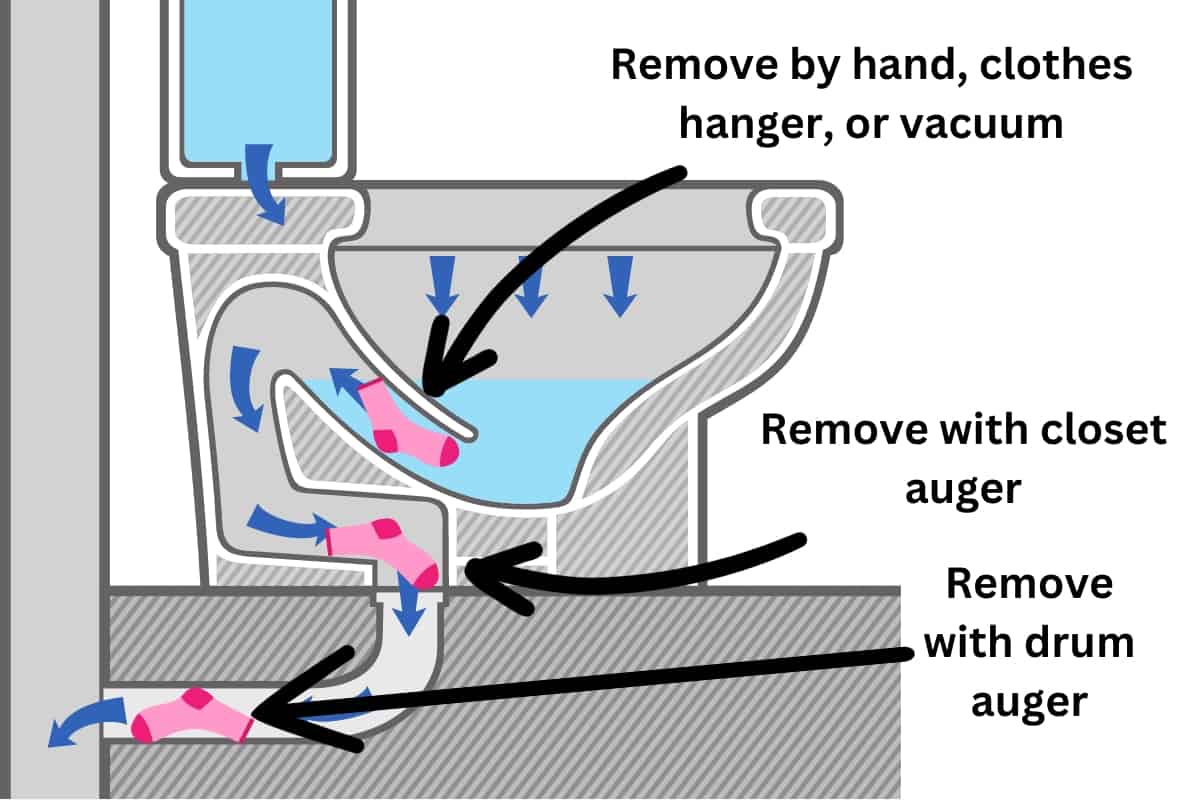 Remove by hand, clothes hanger, or vacuum

Remove with closet auger

Remove with drum auger